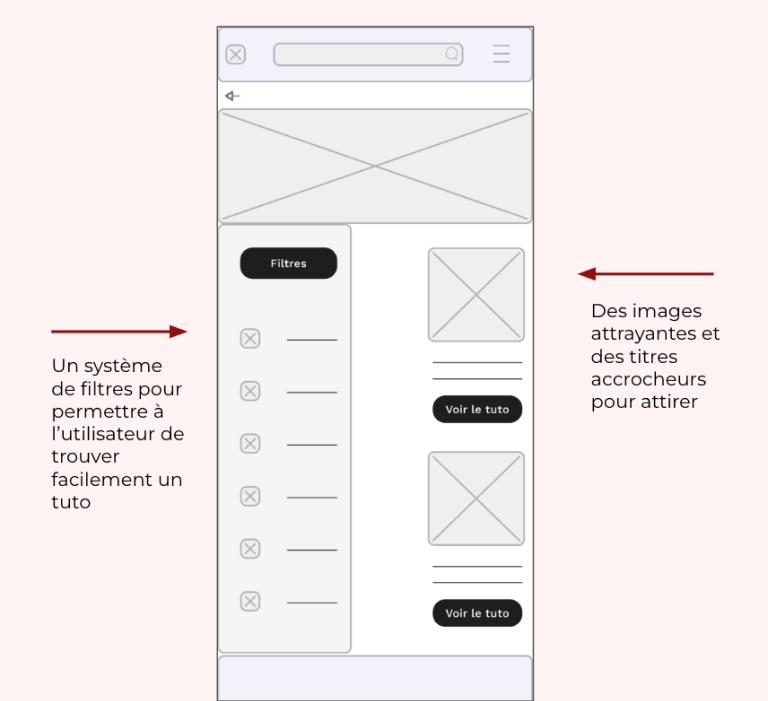 Un système de filtres pour permettre à l'utilisateur de trouver facilement un tuto

Filtres

Voir le tuto

Voir le tuto

Des images attrayantes et des titres accrocheurs pour attirer